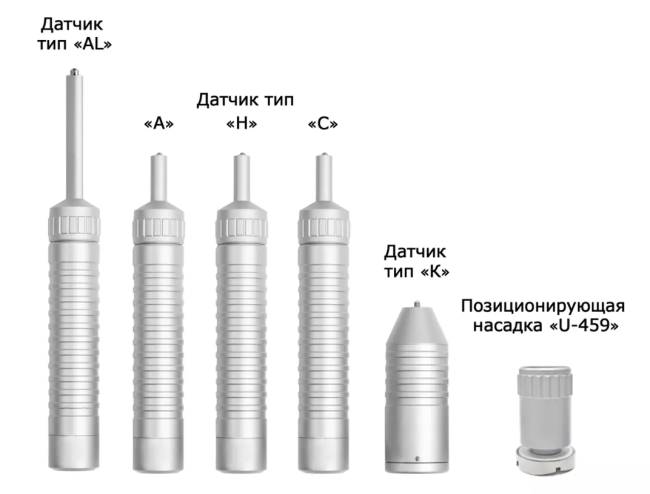 Датчик тип «AL»

Датчик тип

«A»

«H»

«C»

Датчик тип «K»

Позиционирующая насадка «U-459»