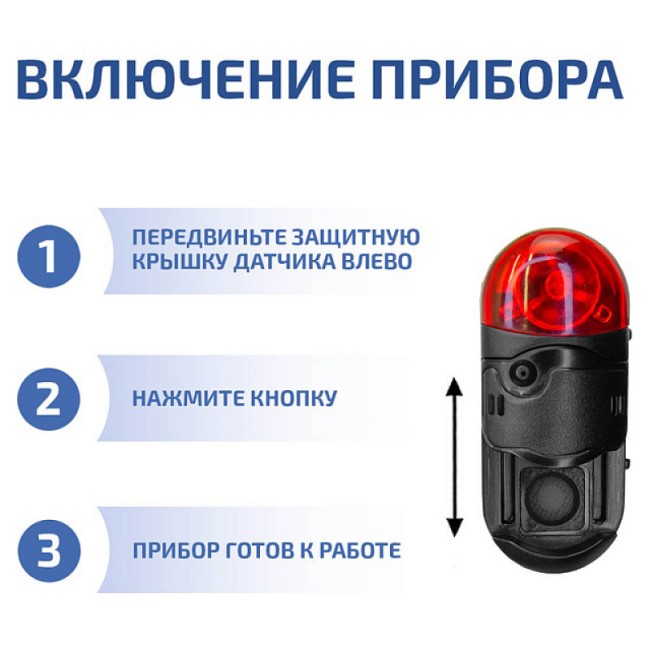 ВКЛЮЧЕНИЕ ПРИБОРА

1

ПЕРЕДВИНЬТЕ ЗАЩИТНУЮ КРЫШКУ ДАТЧИКА ВЛЕВО

2

НАЖМИТЕ КНОПКУ

3

ПРИБОР ГОТОВ К РАБОТЕ